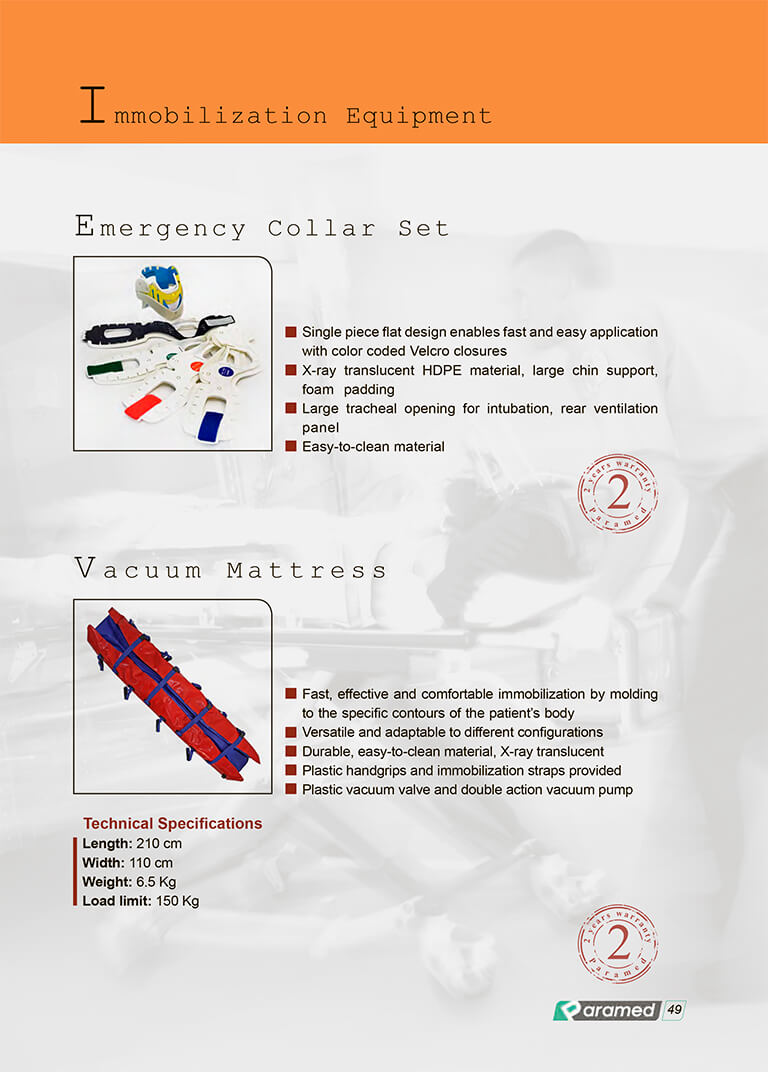 Immobilization Equipment

Emergency Collar Set

■ Single piece flat design enables fast and easy application with color coded Velcro closures
■ X-ray translucent HDPE material, large chin support, foam padding
■ Large tracheal opening for intubation, rear ventilation panel
■ Easy-to-clean material

2 years warranty
2
paramed

Vacuum Mattress

■ Fast, effective and comfortable immobilization by molding to the specific contours of the patient's body
■ Versatile and adaptable to different configurations
■ Durable, easy-to-clean material, X-ray translucent
■ Plastic handgrips and immobilization straps provided
■ Plastic vacuum valve and double action vacuum pump

Technical Specifications
Length: 210 cm
Width: 110 cm
Weight: 6.5 Kg
Load limit: 150 Kg

2 years warranty
2
paramed

Paramed 49